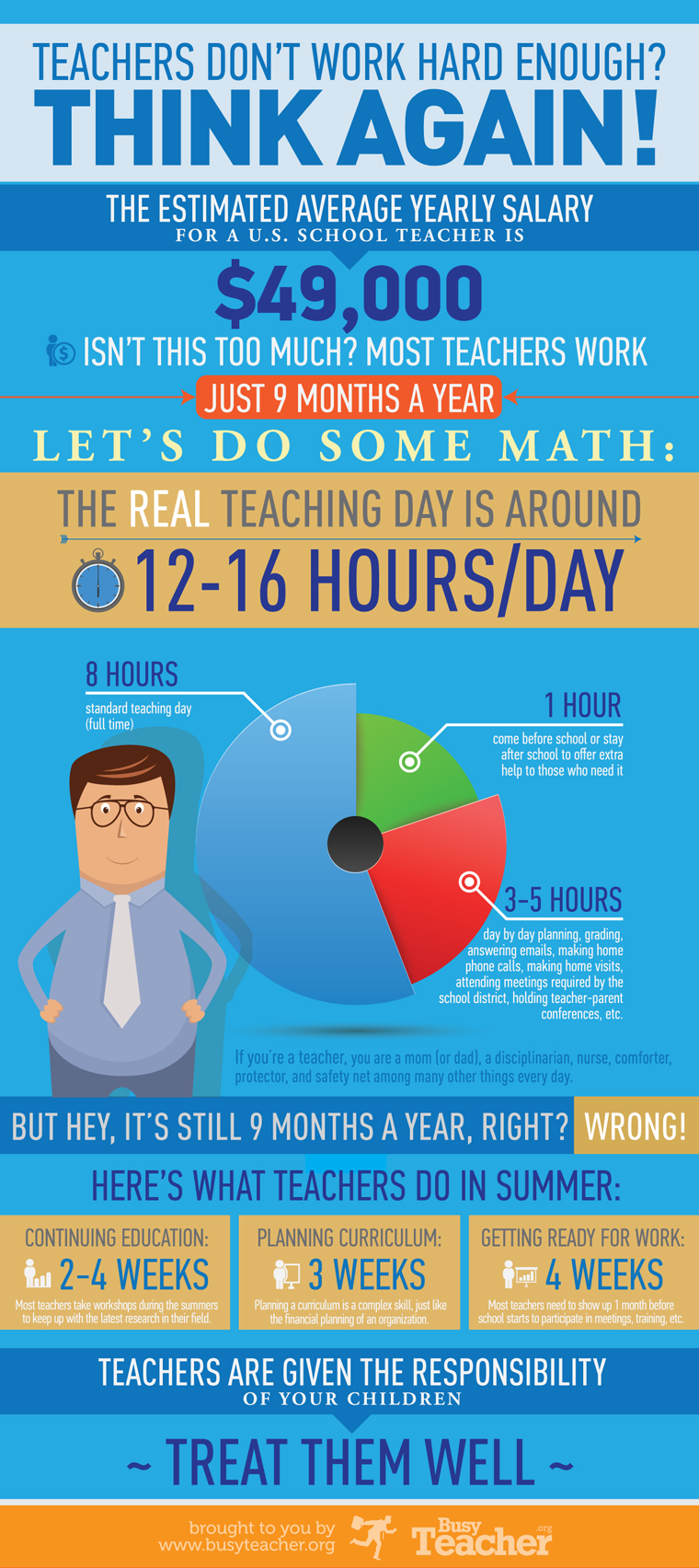 TEACHERS DON'T WORK HARD ENOUGH?
THINK AGAIN!

THE ESTIMATED AVERAGE YEARLY SALARY
FOR A U.S. SCHOOL TEACHER IS

$49,000

ISN'T THIS TOO MUCH? MOST TEACHERS WORK
JUST 9 MONTHS A YEAR

LET'S DO SOME MATH:

THE REAL TEACHING DAY IS AROUND
12-16 HOURS/DAY

8 HOURS
standard teaching day (full time)

1 HOUR
come before school or stay after school to offer extra help to those who need it

3-5 HOURS
day by day planning, grading, answering emails, making home phone calls, making home visits, attending meetings required by the school district, holding teacher-parent conferences, etc.

If you're a teacher, you are a mom (or dad), a disciplinarian, nurse, comforter, protector, and safety net among many other things every day.

BUT HEY, IT'S STILL 9 MONTHS A YEAR, RIGHT? WRONG!

HERE'S WHAT TEACHERS DO IN SUMMER:

CONTINUING EDUCATION:
2-4 WEEKS
Most teachers take workshops during the summers to keep up with the latest research in their field.

PLANNING CURRICULUM:
3 WEEKS
Planning a curriculum is a complex skill, just like the financial planning of an organization.

GETTING READY FOR WORK:
4 WEEKS
Most teachers need to show up 1 month before school starts to participate in meetings, training, etc.

TEACHERS ARE GIVEN THE RESPONSIBILITY
OF YOUR CHILDREN

~ TREAT THEM WELL ~

brought to you by
www.busyteacher.org
Busy Teacher .org